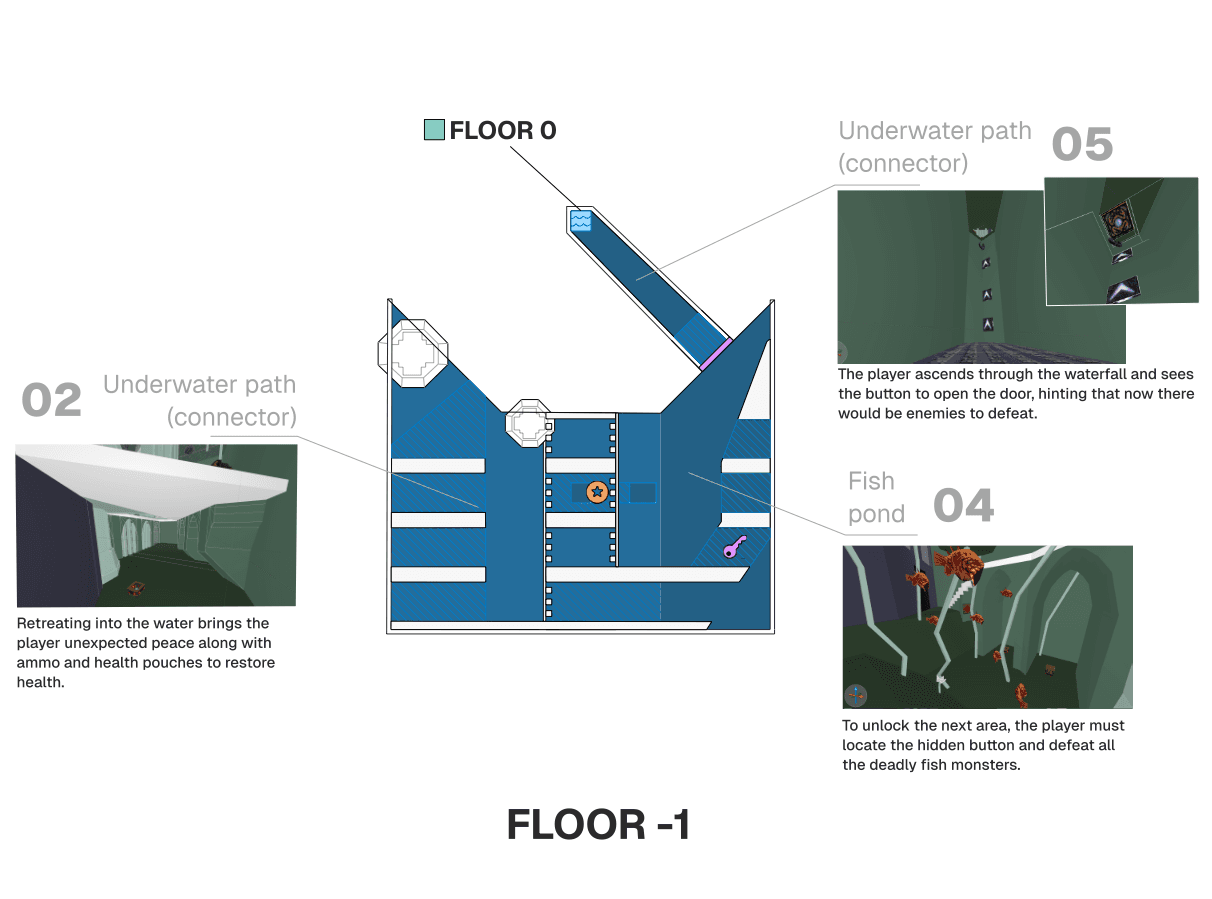 FLOOR 0

Underwater path (connector)

05

The player ascends through the waterfall and sees the button to open the door, hinting that now there would be enemies to defeat.

02

Underwater path (connector)

Retreating into the water brings the player unexpected peace along with ammo and health pouches to restore health.

Fish pond

04

To unlock the next area, the player must locate the hidden button and defeat all the deadly fish monsters.

FLOOR -1